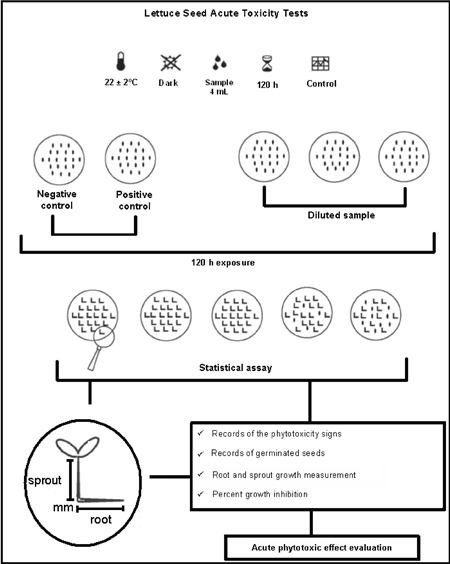 Lettuce Seed Acute Toxicity Tests

22 ± 2°C
Dark
Sample 4 mL
120 h
Control

Negative control
Positive control
Diluted sample

120 h exposure

Statistical assay

sprout
mm
root

✓ Records of the phytotoxicity signs
✓ Records of germinated seeds
✓ Root and sprout growth measurement
✓ Percent growth inhibition

Acute phytotoxic effect evaluation